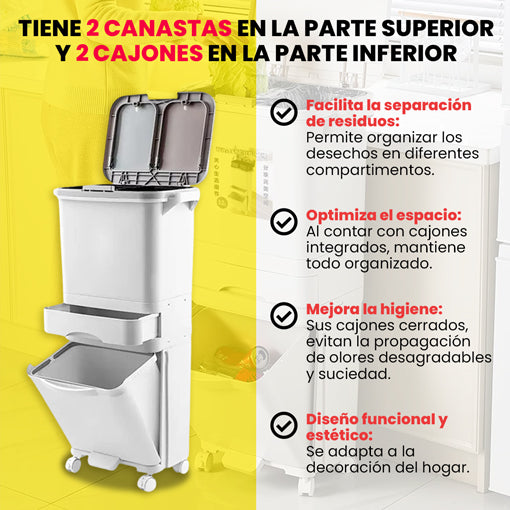 TIENE 2 CANASTAS EN LA PARTE SUPERIOR Y 2 CAJONES EN LA PARTE INFERIOR

Facilita la separación de residuos:
Permite organizar los desechos en diferentes compartimentos.

Optimiza el espacio:
Al contar con cajones integrados, mantiene todo organizado.

Mejora la higiene:
Sus cajones cerrados, evitan la propagación de olores desagradables y suciedad.

Diseño funcional y estético:
Se adapta a la decoración del hogar.